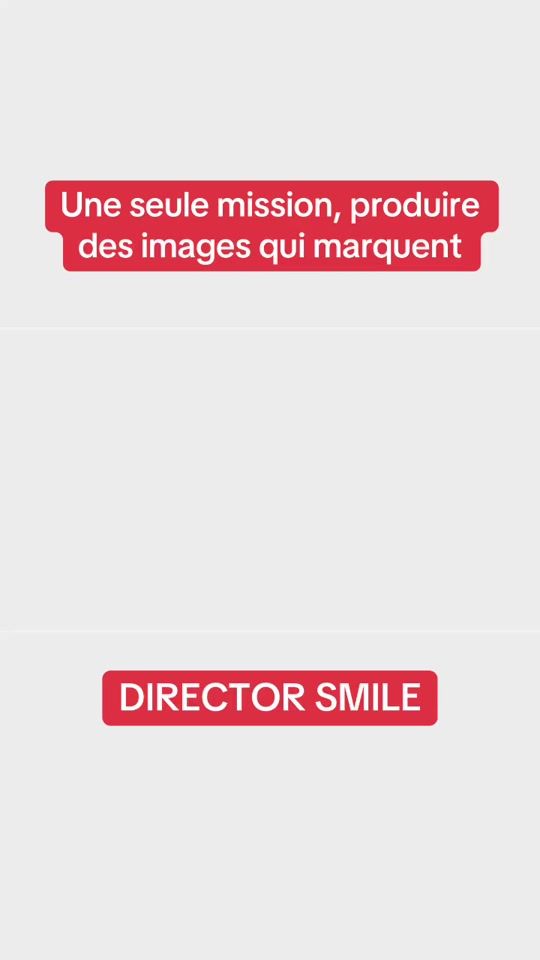 Une seule mission, produire des images qui marquent

DIRECTOR SMILE