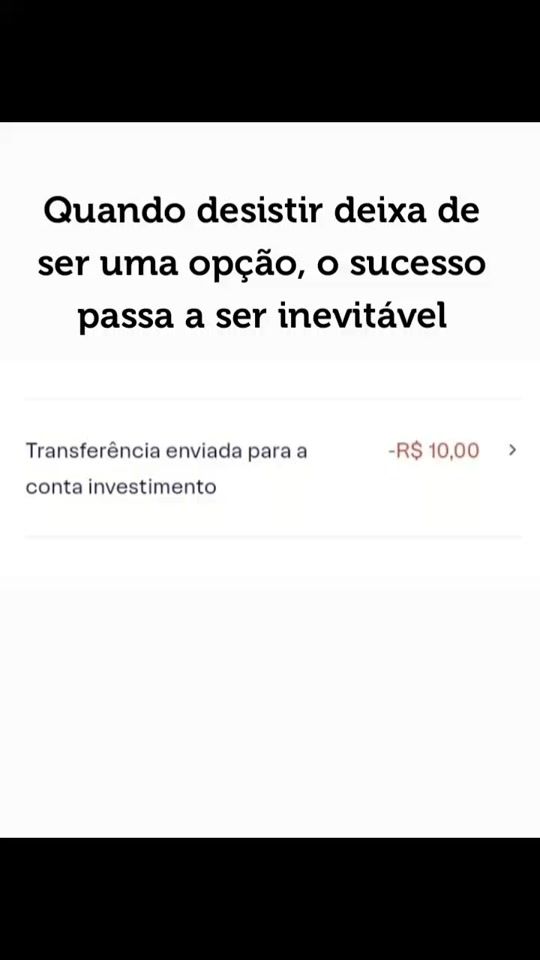 Quando desistir deixa de ser uma opção, o sucesso passa a ser inevitável

Transferência enviada para a conta investimento

-R$ 10,00

>