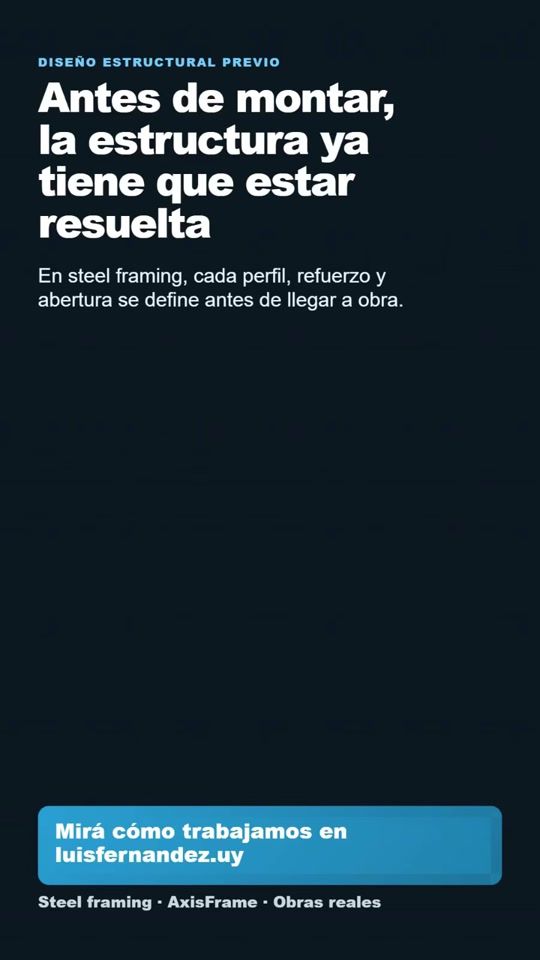 DISEÑO ESTRUCTURAL PREVIO

Antes de montar, la estructura ya tiene que estar resuelta

En steel framing, cada perfil, refuerzo y abertura se define antes de llegar a obra.

Mirá cómo trabajamos en luisfernandez.uy

Steel framing · AxisFrame · Obras reales