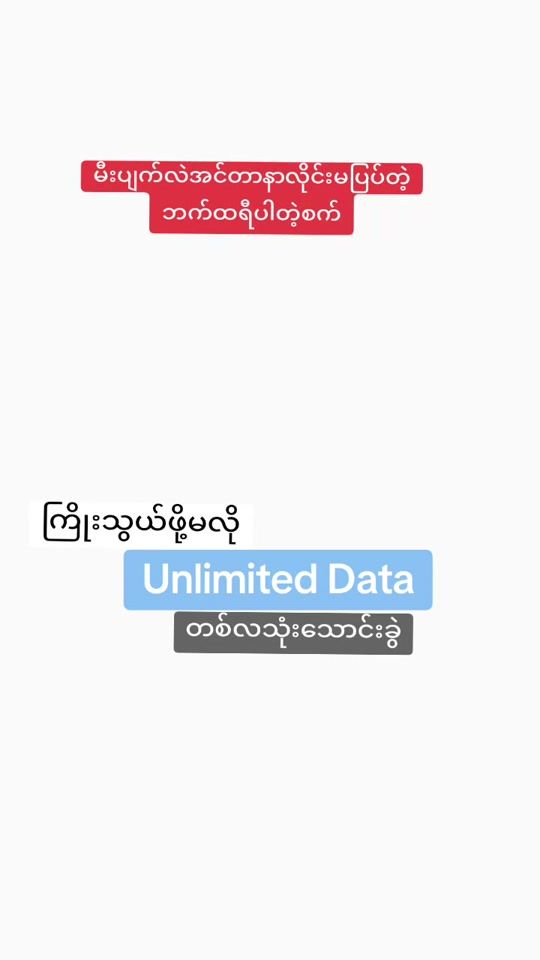 မီးပျက်လဲအင်တာနာလိုင်းမပြပ်တဲ့
ဘက်ထရီပါတဲ့စက်

ကြိုးသွယ်ဖို့မလို

Unlimited Data

တစ်လသုံးသောင်းခွဲ